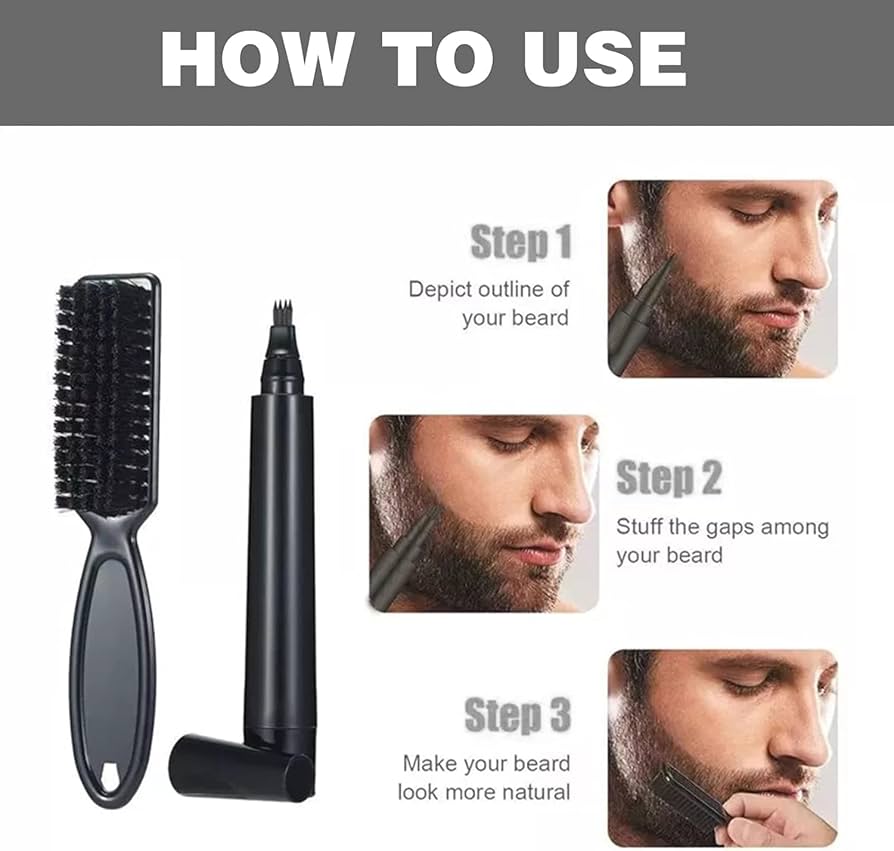 HOW TO USE

Step 1
Depict outline of your beard

Step 2
Stuff the gaps among your beard

Step 3
Make your beard look more natural